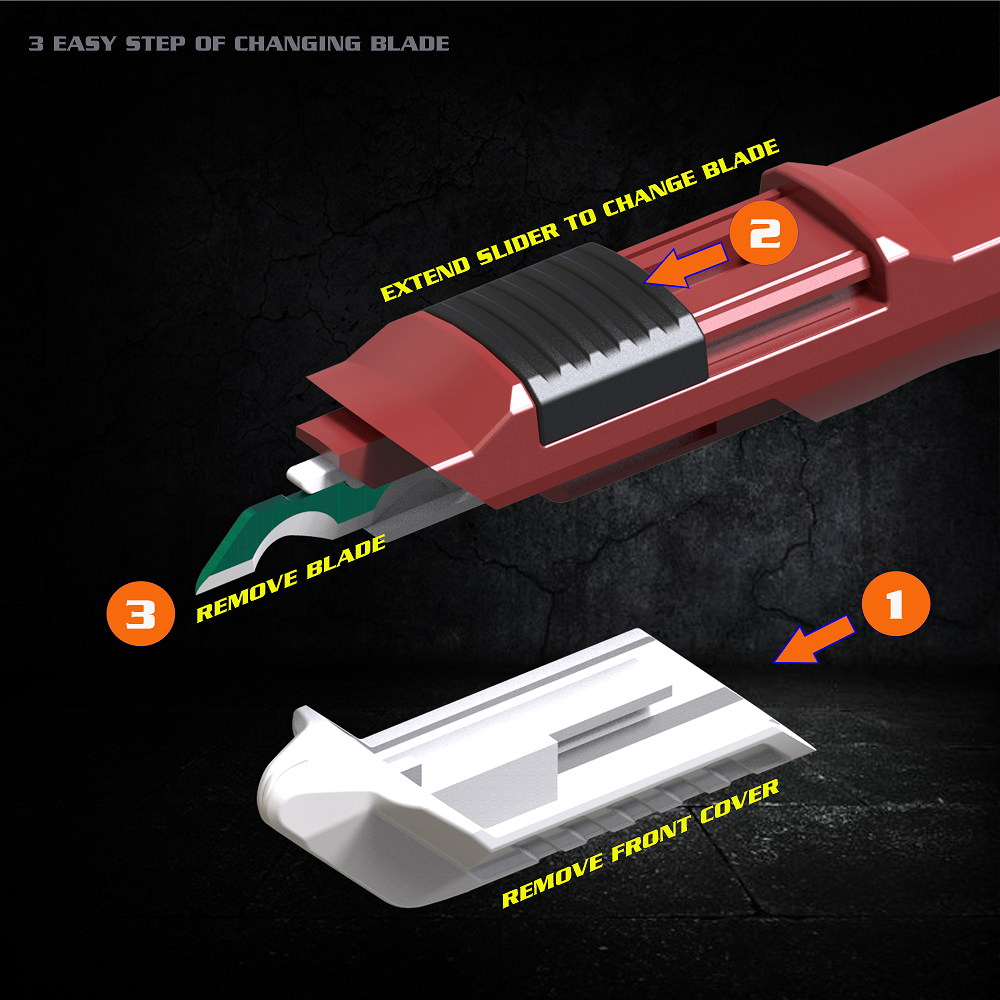 3 EASY STEP OF CHANGING BLADE

EXTEND SLIDER TO CHANGE BLADE

2

3

REMOVE BLADE

1

REMOVE FRONT COVER